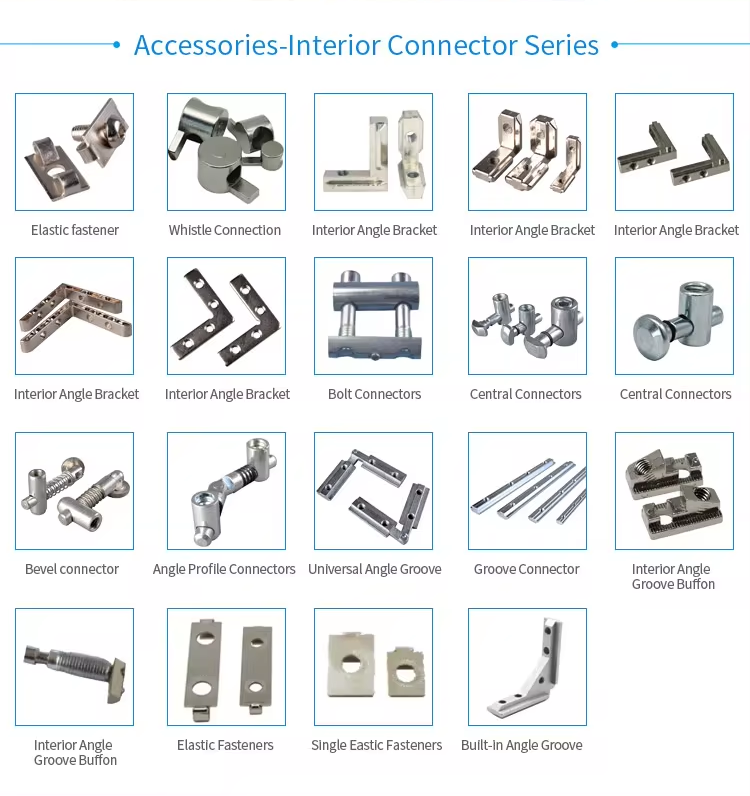 Accessories-Interior Connector Series

Elastic fastener

Whistle Connection

Interior Angle Bracket

Interior Angle Bracket

Interior Angle Bracket

Interior Angle Bracket

Interior Angle Bracket

Bolt Connectors

Central Connectors

Central Connectors

Bevel connector

Angle Profile Connectors

Universal Angle Groove

Groove Connector

Interior Angle Groove Buffon

Interior Angle Groove Buffon

Elastic Fasteners

Single Eastic Fasteners

Built-in Angle Groove